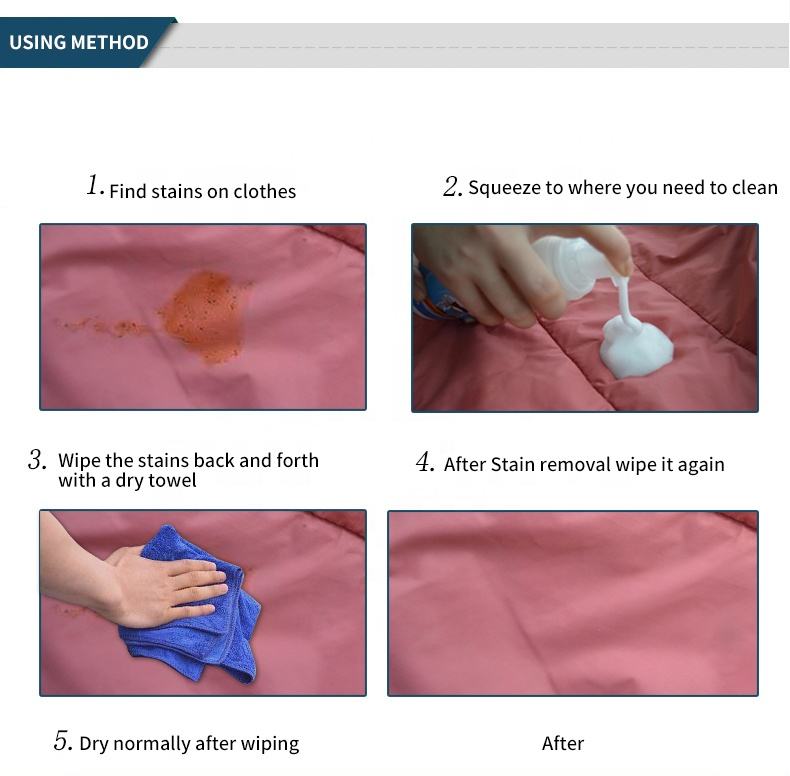 USING METHOD

1. Find stains on clothes

2. Squeeze to where you need to clean

3. Wipe the stains back and forth with a dry towel

4. After Stain removal wipe it again

5. Dry normally after wiping

After